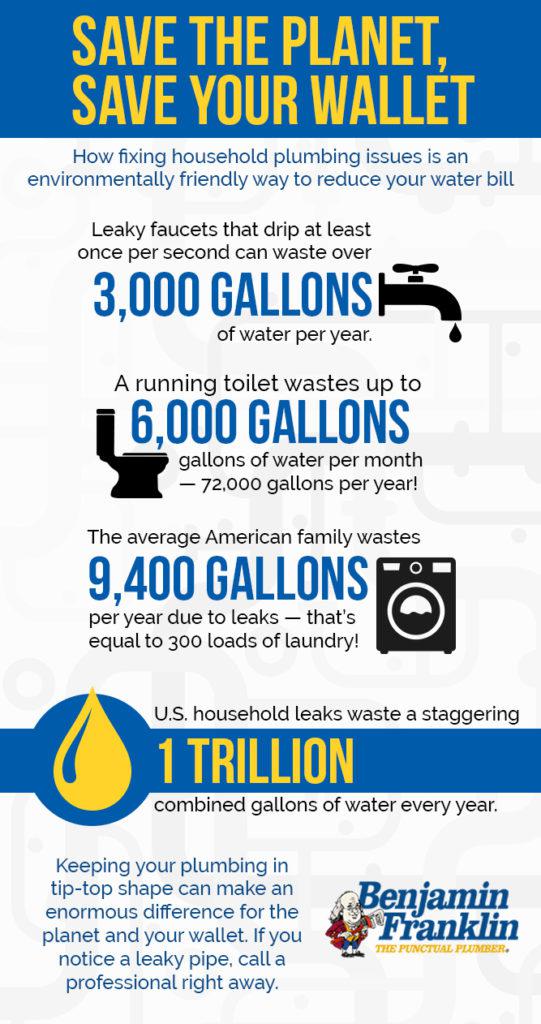 SAVE THE PLANET, SAVE YOUR WALLET

How fixing household plumbing issues is an environmentally friendly way to reduce your water bill

Leaky faucets that drip at least once per second can waste over

3,000 GALLONS

of water per year.

A running toilet wastes up to

6,000 GALLONS

gallons of water per month — 72,000 gallons per year!

The average American family wastes

9,400 GALLONS

per year due to leaks — that's equal to 300 loads of laundry!

U.S. household leaks waste a staggering

1 TRILLION

combined gallons of water every year.

Keeping your plumbing in tip-top shape can make an enormous difference for the planet and your wallet. If you notice a leaky pipe, call a professional right away.

Benjamin Franklin
THE PUNCTUAL PLUMBER.