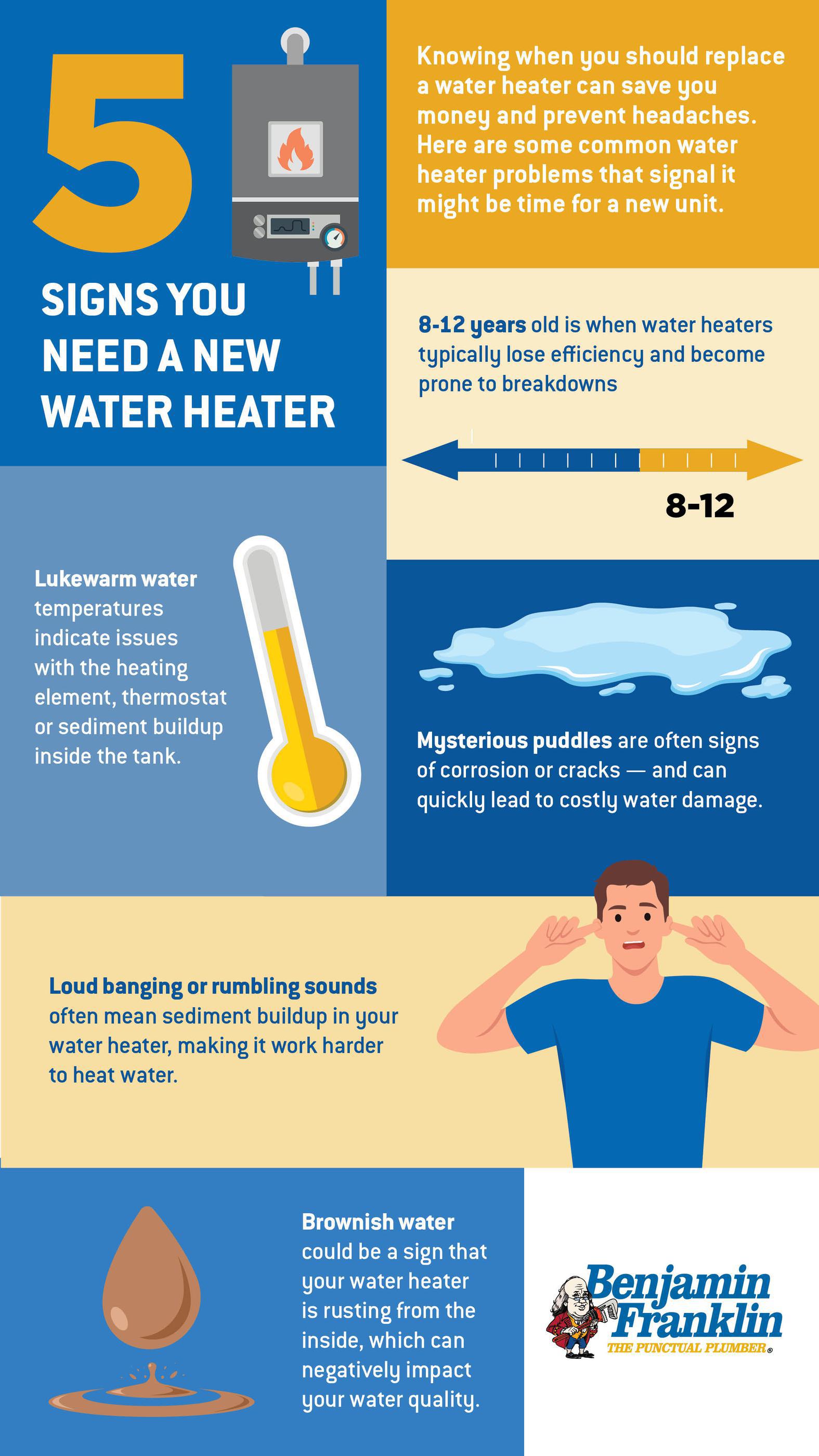 5

SIGNS YOU NEED A NEW WATER HEATER

Knowing when you should replace a water heater can save you money and prevent headaches. Here are some common water heater problems that signal it might be time for a new unit.

8-12 years old is when water heaters typically lose efficiency and become prone to breakdowns

8-12

Lukewarm water temperatures indicate issues with the heating element, thermostat or sediment buildup inside the tank.

Mysterious puddles are often signs of corrosion or cracks — and can quickly lead to costly water damage.

Loud banging or rumbling sounds often mean sediment buildup in your water heater, making it work harder to heat water.

Brownish water could be a sign that your water heater is rusting from the inside, which can negatively impact your water quality.

Benjamin Franklin
THE PUNCTUAL PLUMBER®