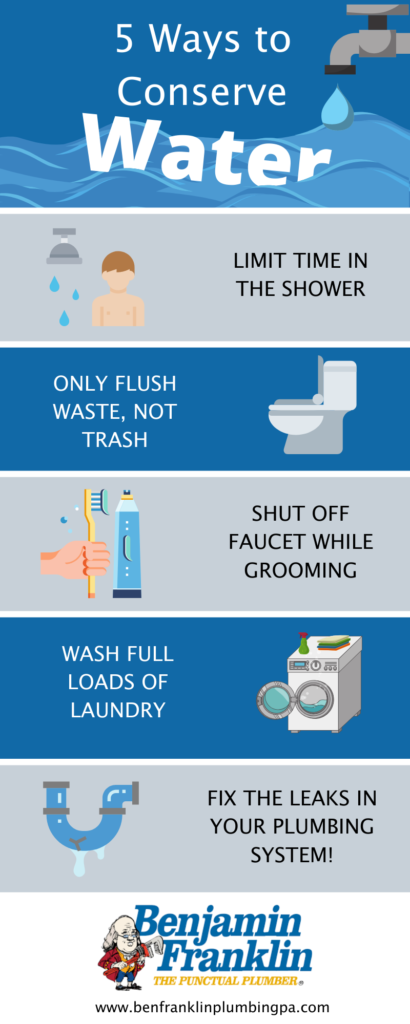 5 Ways to Conserve Water

LIMIT TIME IN THE SHOWER

ONLY FLUSH WASTE, NOT TRASH

SHUT OFF FAUCET WHILE GROOMING

WASH FULL LOADS OF LAUNDRY

FIX THE LEAKS IN YOUR PLUMBING SYSTEM!

Benjamin Franklin
THE PUNCTUAL PLUMBER

www.benfranklinplumbingpa.com